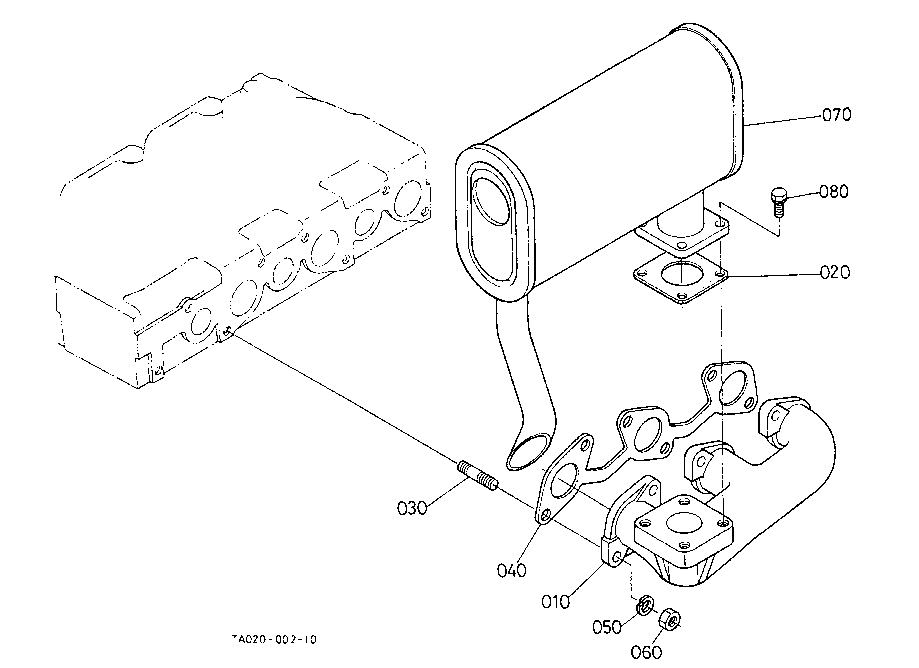 070
080
020
030
040
010
050
060
TA020-002-10